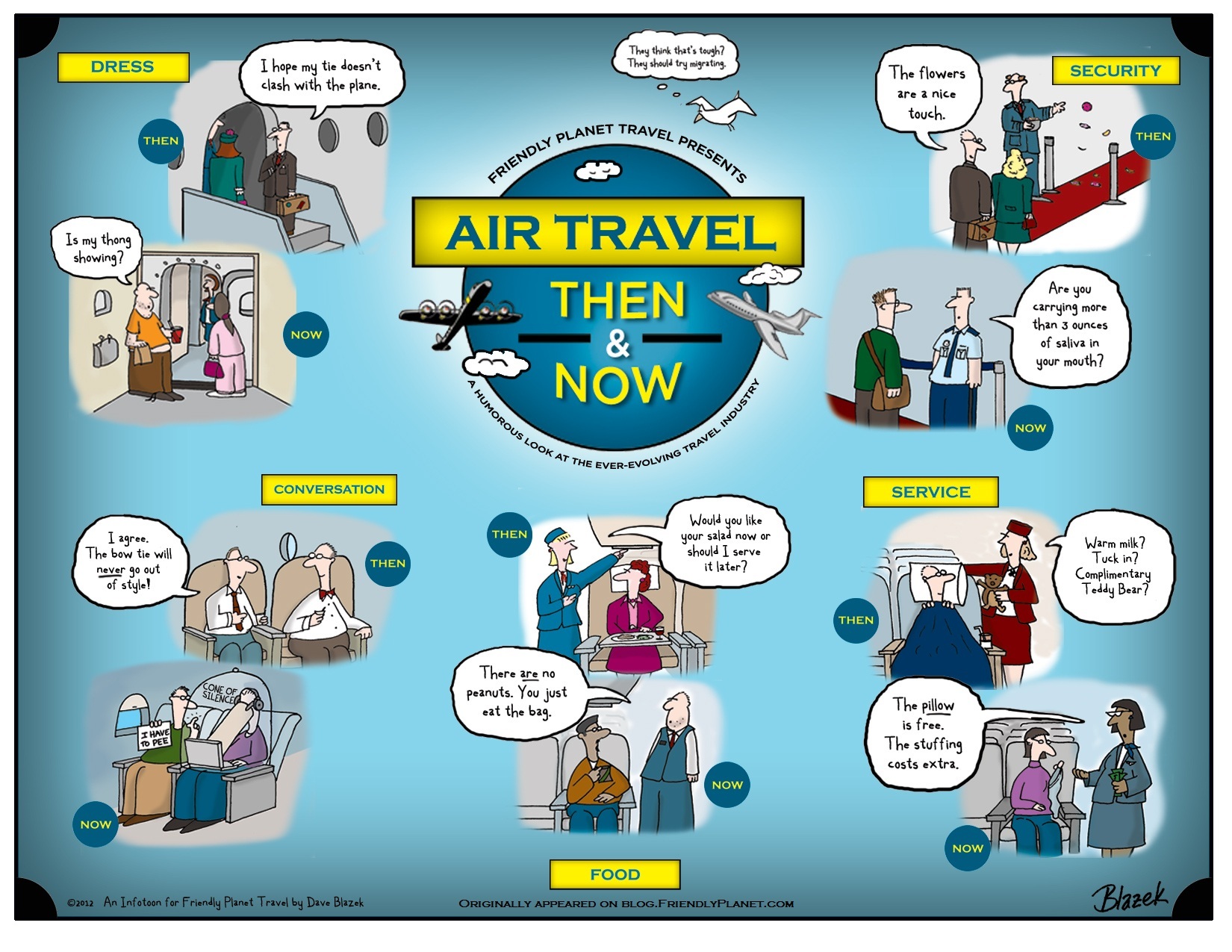 DRESS

I hope my tie doesn't clash with the plane.

THEN

Is my thong showing?

NOW

They think that's tough? They should try migrating.

FRIENDLY PLANET TRAVEL PRESENTS

AIR TRAVEL

THEN & NOW

A HUMOROUS LOOK AT THE EVER-EVOLVING TRAVEL INDUSTRY

SECURITY

The flowers are a nice touch.

THEN

Are you carrying more than 3 ounces of saliva in your mouth?

NOW

CONVERSATION

I agree. The bow tie will never go out of style!

THEN

CONE OF SILENCE

I HAVE TO PEE

NOW

THEN

Would you like your salad now or should I serve it later?

There are no peanuts. You just eat the bag.

NOW

FOOD

SERVICE

Warm milk? Tuck in? Complimentary Teddy Bear?

THEN

The pillow is free. The stuffing costs extra.

NOW

©2012 An Infotoon for Friendly Planet Travel by Dave Blazek

ORIGINALLY APPEARED ON BLOG.FRIENDLYPLANET.COM

Blazek