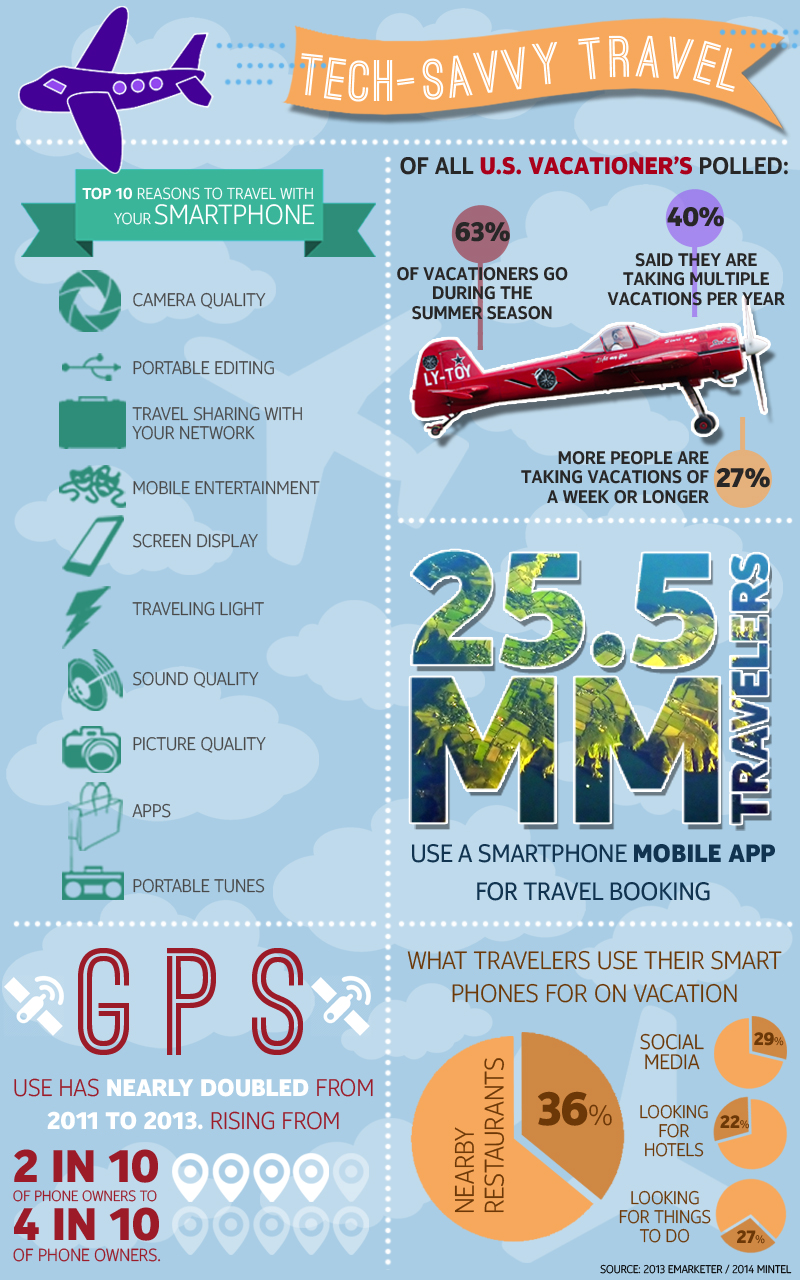 TECH-SAVVY TRAVEL

TOP 10 REASONS TO TRAVEL WITH YOUR SMARTPHONE

CAMERA QUALITY

PORTABLE EDITING

TRAVEL SHARING WITH YOUR NETWORK

MOBILE ENTERTAINMENT

SCREEN DISPLAY

TRAVELING LIGHT

SOUND QUALITY

PICTURE QUALITY

APPS

PORTABLE TUNES

OF ALL U.S. VACATIONER'S POLLED:

63%
OF VACATIONERS GO DURING THE SUMMER SEASON

40%
SAID THEY ARE TAKING MULTIPLE VACATIONS PER YEAR

LY-TOY

MORE PEOPLE ARE TAKING VACATIONS OF A WEEK OR LONGER 27%

25.5 MM TRAVELERS

USE A SMARTPHONE MOBILE APP FOR TRAVEL BOOKING

GPS

USE HAS NEARLY DOUBLED FROM 2011 TO 2013. RISING FROM

2 IN 10 OF PHONE OWNERS TO

4 IN 10 OF PHONE OWNERS.

WHAT TRAVELERS USE THEIR SMART PHONES FOR ON VACATION

NEARBY RESTAURANTS 36%

SOCIAL MEDIA 29%

LOOKING FOR HOTELS 22%

LOOKING FOR THINGS TO DO 27%

SOURCE: 2013 EMARKETER / 2014 MINTEL