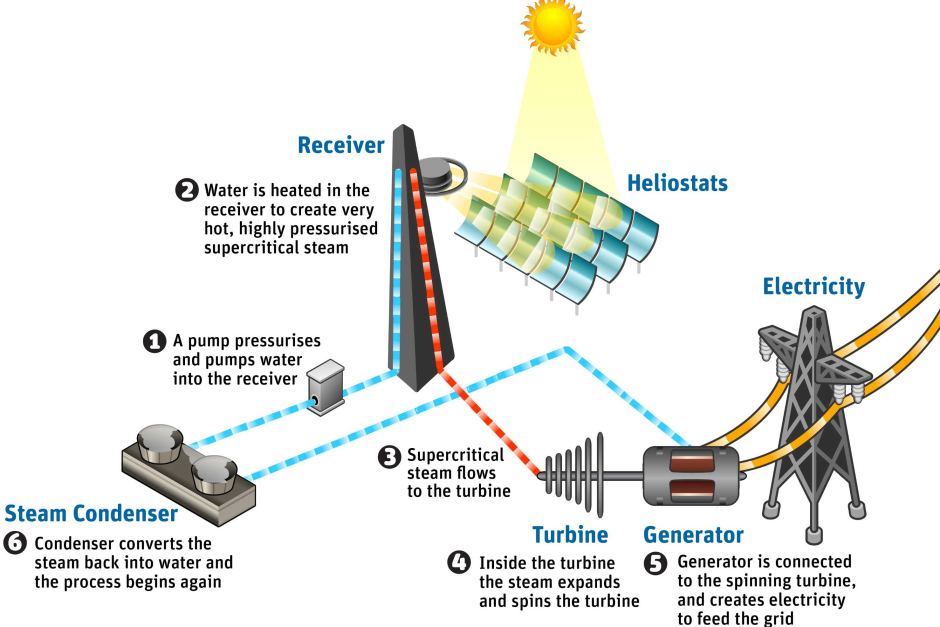 Receiver

2 Water is heated in the receiver to create very hot, highly pressurised supercritical steam

Heliostats

Electricity

1 A pump pressurises and pumps water into the receiver

3 Supercritical steam flows to the turbine

Steam Condenser

6 Condenser converts the steam back into water and the process begins again

Turbine

4 Inside the turbine the steam expands and spins the turbine

Generator

5 Generator is connected to the spinning turbine, and creates electricity to feed the grid