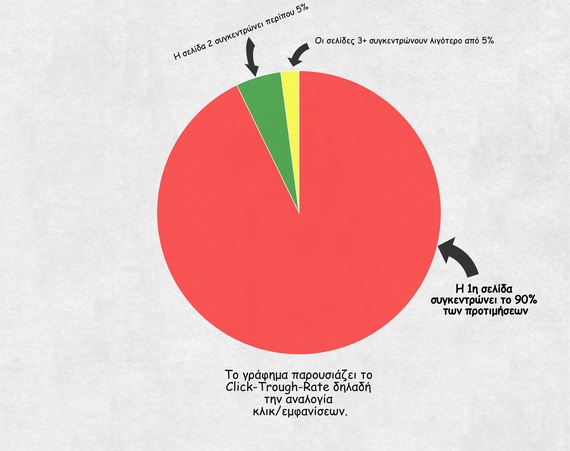 Η σελίδα 2 συγκεντρώνει περίπου 5%

Οι σελίδες 3+ συγκεντρώνουν λιγότερο από 5%

Η 1η σελίδα συγκεντρώνει το 90% των προτιμήσεων

Το γράφημα παρουσιάζει το Click-Trough-Rate δηλαδή την αναλογία κλικ/εμφανίσεων.