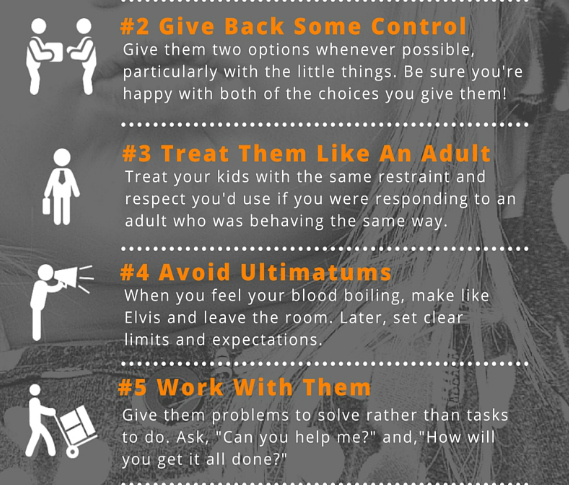 #2 Give Back Some Control
Give them two options whenever possible, particularly with the little things. Be sure you're happy with both of the choices you give them!

#3 Treat Them Like An Adult
Treat your kids with the same restraint and respect you'd use if you were responding to an adult who was behaving the same way.

#4 Avoid Ultimatums
When you feel your blood boiling, make like Elvis and leave the room. Later, set clear limits and expectations.

#5 Work With Them
Give them problems to solve rather than tasks to do. Ask, "Can you help me?" and,"How will you get it all done?"