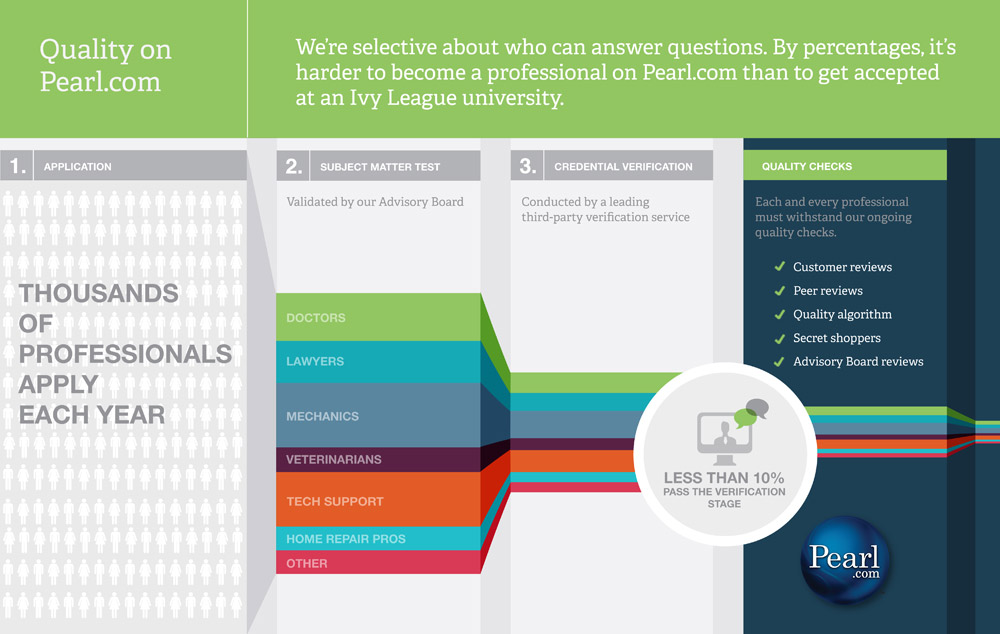 Quality on Pearl.com

We're selective about who can answer questions. By percentages, it's harder to become a professional on Pearl.com than to get accepted at an Ivy League university.

1. APPLICATION

THOUSANDS OF PROFESSIONALS APPLY EACH YEAR

2. SUBJECT MATTER TEST

Validated by our Advisory Board

DOCTORS

LAWYERS

MECHANICS

VETERINARIANS

TECH SUPPORT

HOME REPAIR PROS

OTHER

3. CREDENTIAL VERIFICATION

Conducted by a leading third-party verification service

LESS THAN 10% PASS THE VERIFICATION STAGE

QUALITY CHECKS

Each and every professional must withstand our ongoing quality checks.

✓ Customer reviews
✓ Peer reviews
✓ Quality algorithm
✓ Secret shoppers
✓ Advisory Board reviews

Pearl .com