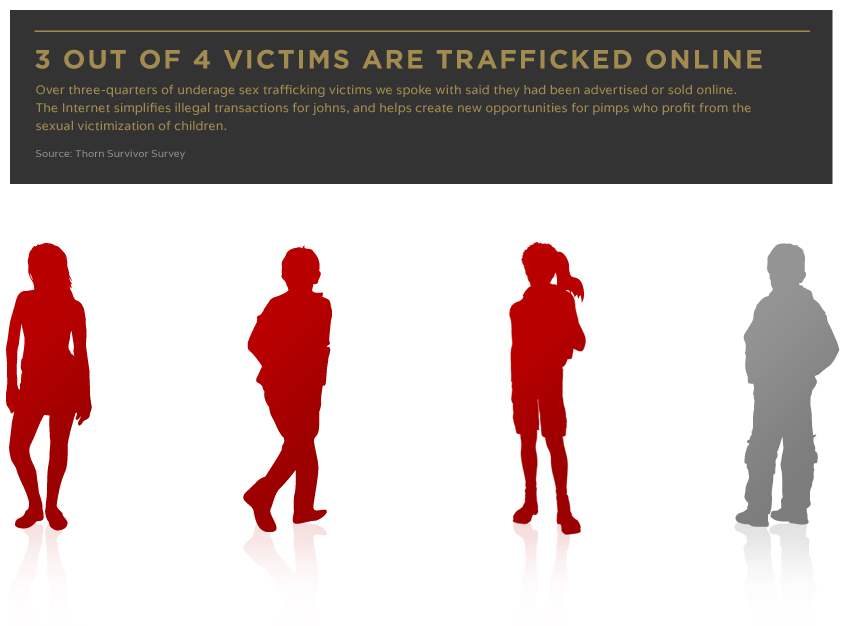 3 OUT OF 4 VICTIMS ARE TRAFFICKED ONLINE

Over three-quarters of underage sex trafficking victims we spoke with said they had been advertised or sold online. The Internet simplifies illegal transactions for johns, and helps create new opportunities for pimps who profit from the sexual victimization of children.

Source: Thorn Survivor Survey