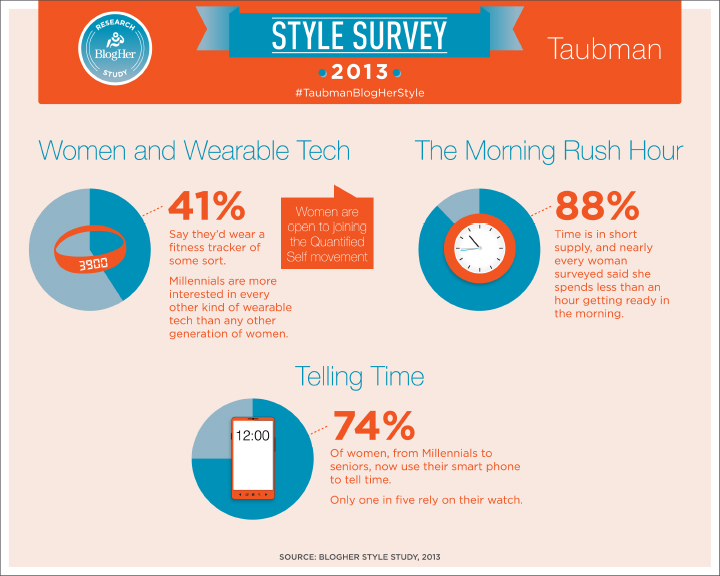 RESEARCH
BlogHer
STUDY

STYLE SURVEY
2013
#TaubmanBlogHerStyle

Taubman

Women and Wearable Tech

3900

41%
Say they'd wear a fitness tracker of some sort.

Millennials are more interested in every other kind of wearable tech than any other generation of women.

Women are open to joining the Quantified Self movement

The Morning Rush Hour

88%
Time is in short supply, and nearly every woman surveyed said she spends less than an hour getting ready in the morning.

Telling Time

12:00

74%
Of women, from Millennials to seniors, now use their smart phone to tell time.

Only one in five rely on their watch.

SOURCE: BLOGHER STYLE STUDY, 2013