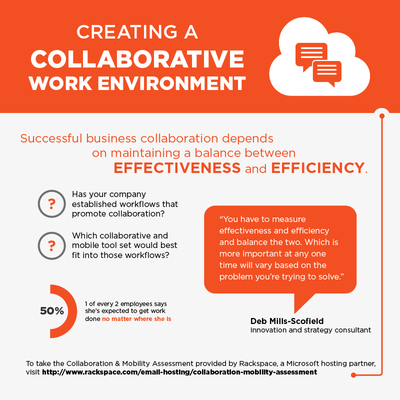 CREATING A
COLLABORATIVE
WORK ENVIRONMENT

Successful business collaboration depends on maintaining a balance between EFFECTIVENESS and EFFICIENCY.

?
Has your company established workflows that promote collaboration?

?
Which collaborative and mobile tool set would best fit into those workflows?

50%
1 of every 2 employees says she's expected to get work done no matter where she is

"You have to measure effectiveness and efficiency and balance the two. Which is more important at any one time will vary based on the problem you're trying to solve."

Deb Mills-Scofield
Innovation and strategy consultant

To take the Collaboration & Mobility Assessment provided by Rackspace, a Microsoft hosting partner, visit http://www.rackspace.com/email-hosting/collaboration-mobility-assessment