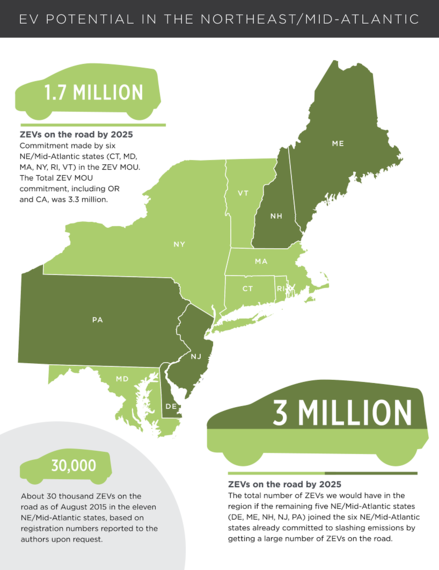 EV POTENTIAL IN THE NORTHEAST/MID-ATLANTIC

1.7 MILLION

ZEVs on the road by 2025
Commitment made by six NE/Mid-Atlantic states (CT, MD, MA, NY, RI, VT) in the ZEV MOU. The Total ZEV MOU commitment, including OR and CA, was 3.3 million.

ME
VT
NH
NY
MA
CT
RI
PA
NJ
MD
DE

3 MILLION

ZEVs on the road by 2025
The total number of ZEVs we would have in the region if the remaining five NE/Mid-Atlantic states (DE, ME, NH, NJ, PA) joined the six NE/Mid-Atlantic states already committed to slashing emissions by getting a large number of ZEVs on the road.

30,000

About 30 thousand ZEVs on the road as of August 2015 in the eleven NE/Mid-Atlantic states, based on registration numbers reported to the authors upon request.