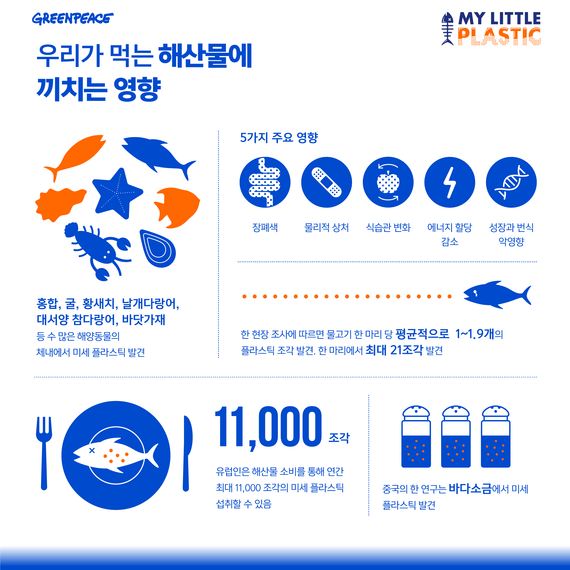 GREENPEACE

MY LITTLE PLASTIC

우리가 먹는 해산물에 끼치는 영향

홍합, 굴, 황새치, 날개다랑어, 대서양 참다랑어, 바닷가재
등 수 많은 해양동물의 체내에서 미세 플라스틱 발견

5가지 주요 영향

장폐색

물리적 상처

식습관 변화

에너지 할당 감소

성장과 번식 악영향

한 현장 조사에 따르면 물고기 한 마리 당 평균적으로 1~1.9개의 플라스틱 조각 발견. 한 마리에서 최대 21조각 발견

11,000 조각

유럽인은 해산물 소비를 통해 연간 최대 11,000 조각의 미세 플라스틱 섭취할 수 있음

중국의 한 연구는 바다소금에서 미세 플라스틱 발견