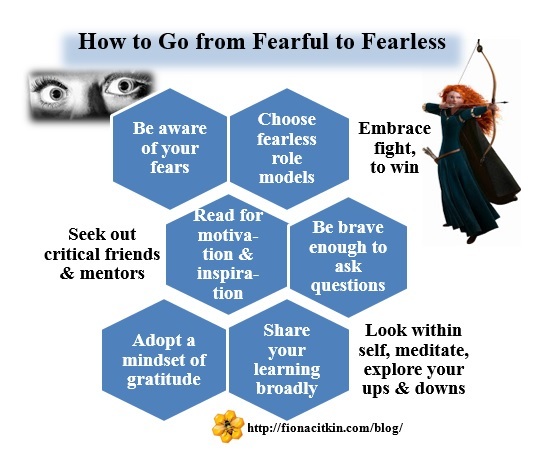 How to Go from Fearful to Fearless

Be aware of your fears

Choose fearless role models

Embrace fight, to win

Seek out critical friends & mentors

Read for motivation & inspiration

Be brave enough to ask questions

Adopt a mindset of gratitude

Share your learning broadly

Look within self, meditate, explore your ups & downs

http://fionacitkin.com/blog/